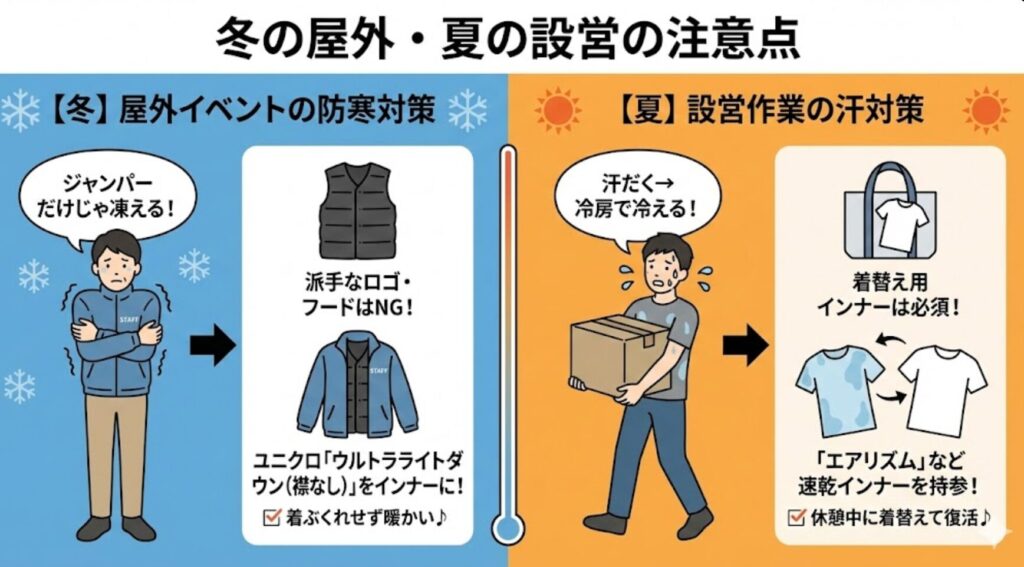 冬の屋外・夏の設営の注意点

【冬】屋外イベントの防寒対策

ジャンパーだけじゃ凍える！

STAFF

派手なロゴ・フードはNG！

STAFF

ユニクロ「ウルトラライトダウン（襟なし）」をインナーに！

☑ 着ぶくれせず暖かい♪

【夏】設営作業の汗対策

汗だく→冷房で冷える！

着替え用インナーは必須！

「エアリズム」など速乾インナーを持参！

☑ 休憩中に着替えて復活♪